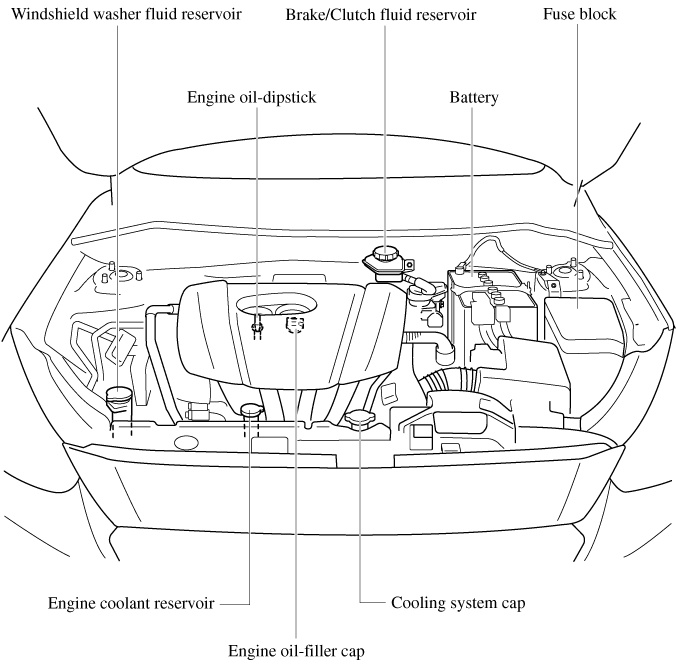 Windshield washer fluid reservoir
Brake/Clutch fluid reservoir
Fuse block
Engine oil-dipstick
Battery
Engine coolant reservoir
Cooling system cap
Engine oil-filler cap